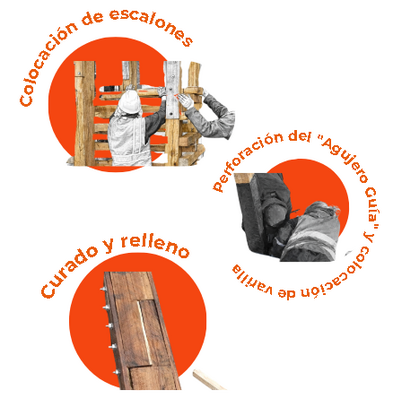 Colocación de escalones

perforación del "Agujero Guía" y colocación de varilla

Curado y relleno