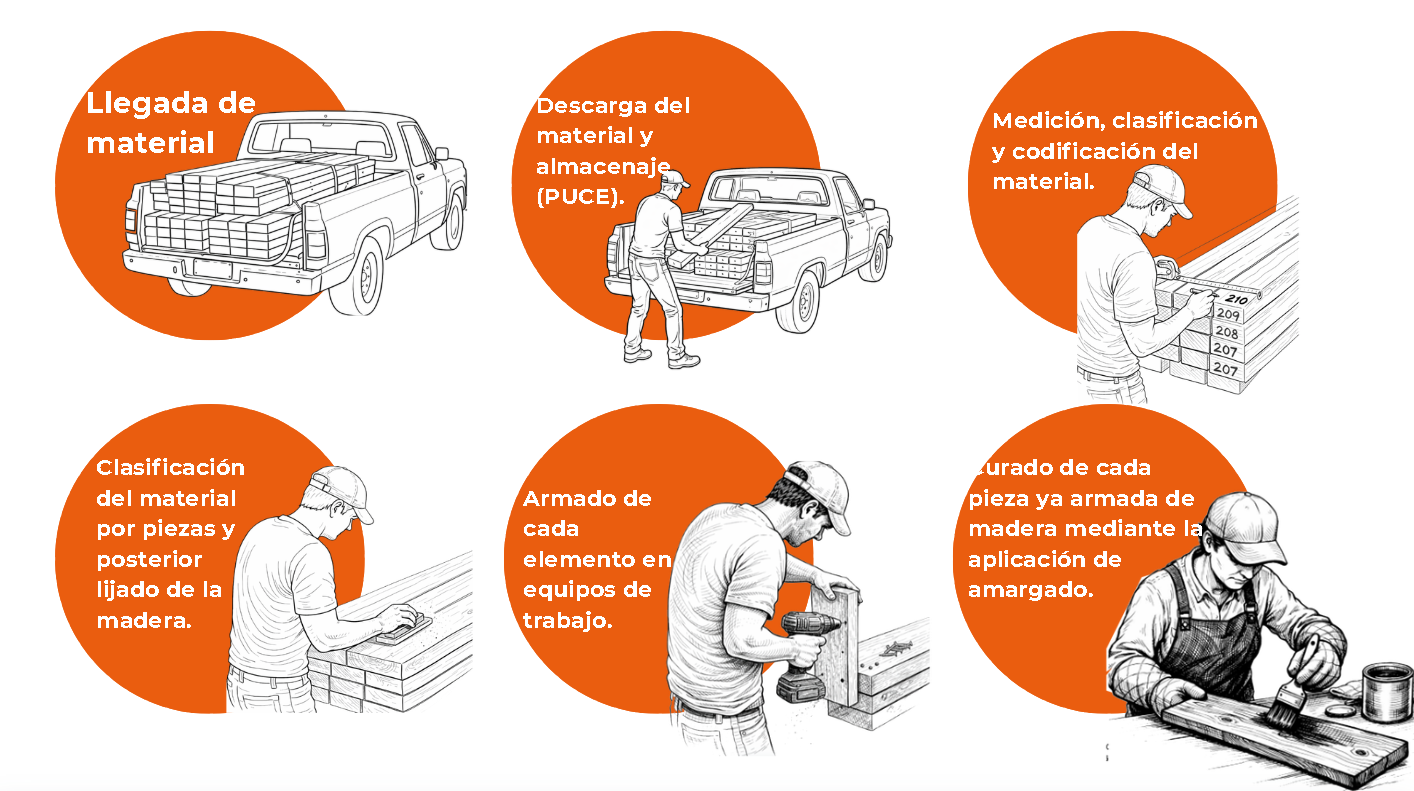 Llegada de material

Descarga del material y almacenaje (PUCE).

Medición, clasificación y codificación del material.

210
209
208
207
207

Clasificación del material por piezas y posterior lijado de la madera.

Armado de cada elemento en equipos de trabajo.

Curado de cada pieza ya armada de madera mediante la aplicación de amargado.